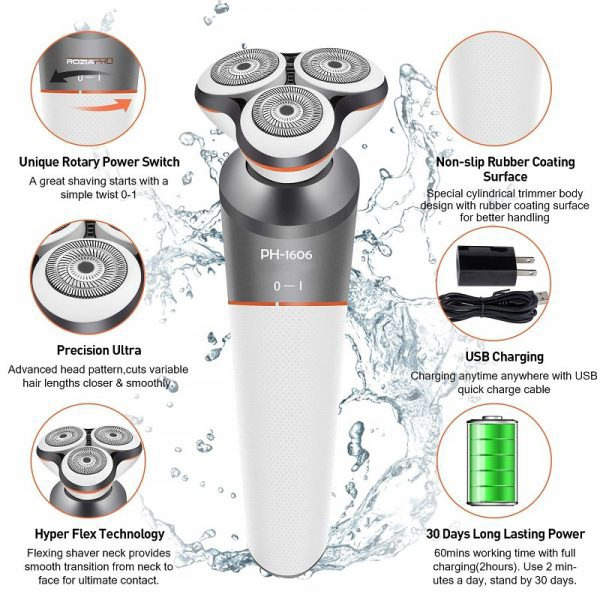 ROZIAPRO

0 — I

Unique Rotary Power Switch

A great shaving starts with a simple twist 0-1

Precision Ultra

Advanced head pattern,cuts variable hair lengths closer & smoothly.

Hyper Flex Technology

Flexing shaver neck provides smooth transition from neck to face for ultimate contact.

PH-1606

0 — I

Non-slip Rubber Coating Surface

Special cylindrical trimmer body design with rubber coating surface for better handling

USB Charging

Charging anytime anywhere with USB quick charge cable

30 Days Long Lasting Power

60mins working time with full charging(2hours). Use 2 minutes a day, stand by 30 days.